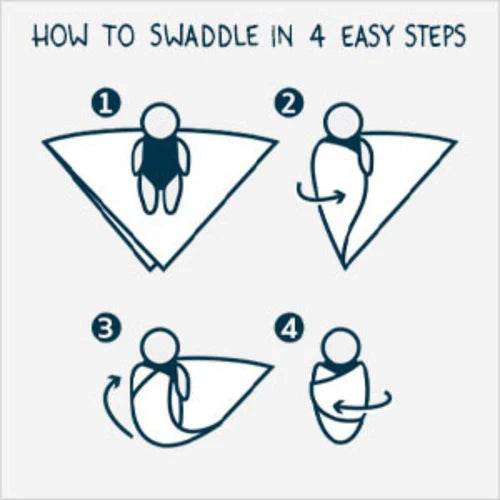 HOW TO SWADDLE IN 4 EASY STEPS

1

2

3

4