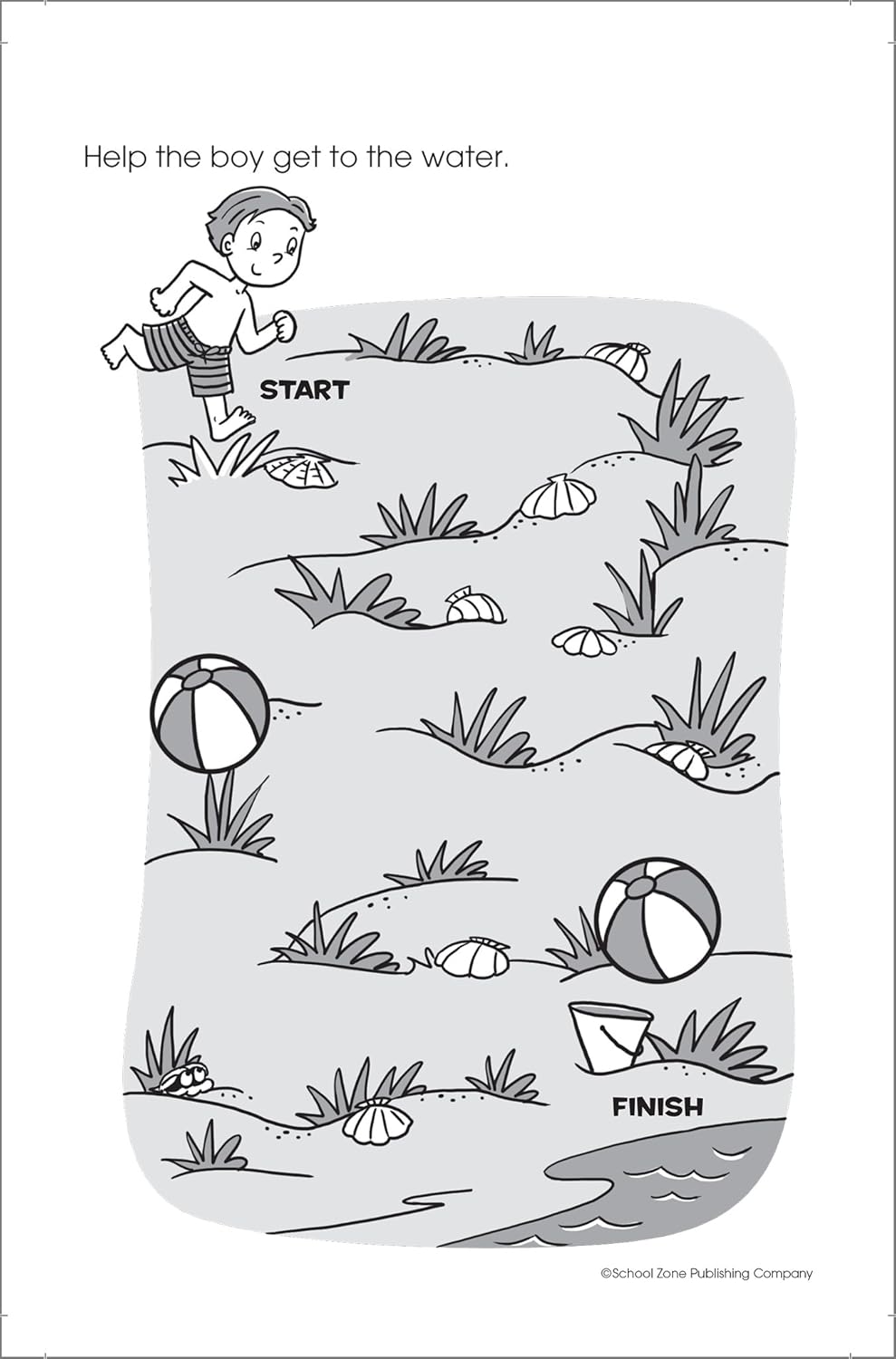 Help the boy get to the water.

START

FINISH

©School Zone Publishing Company