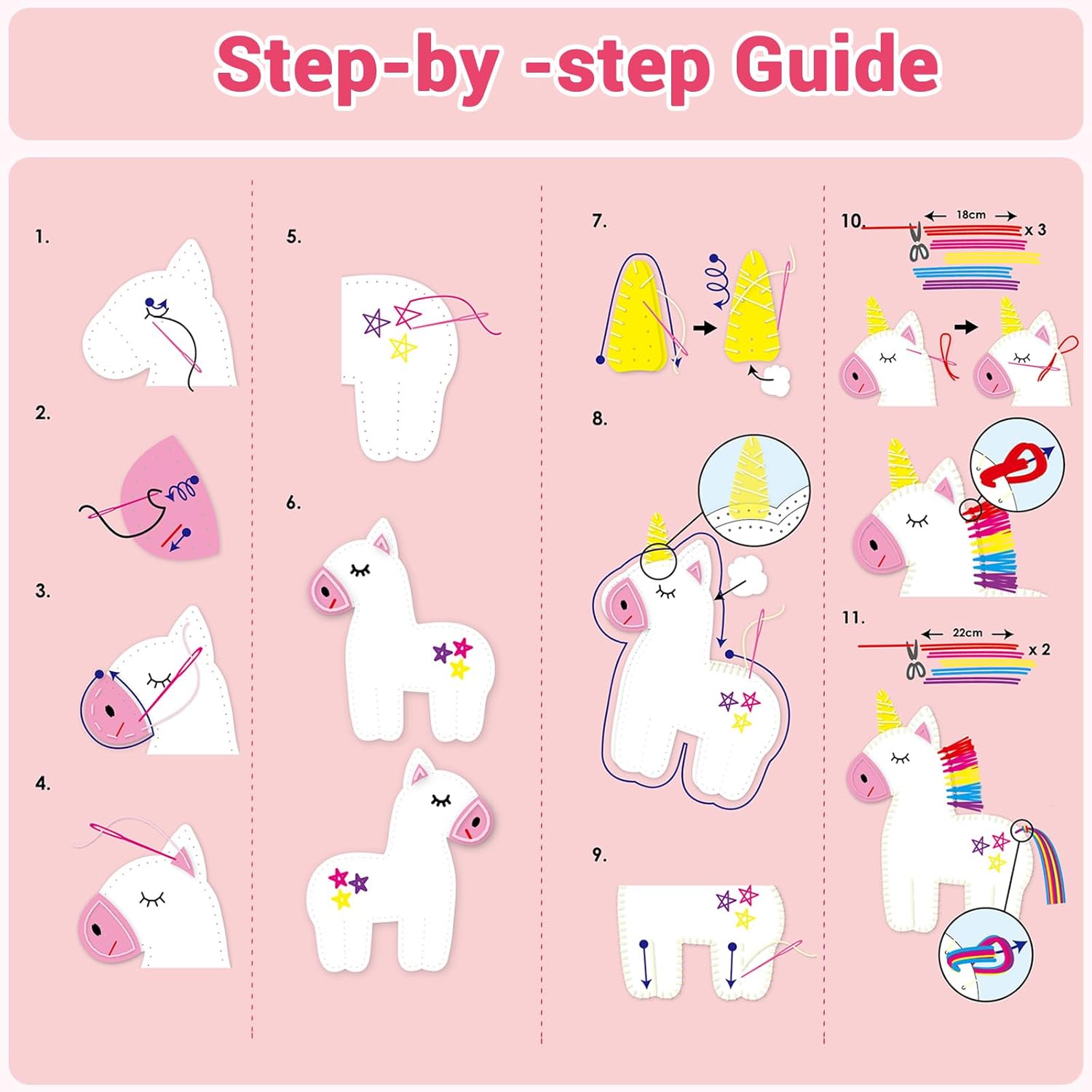 Step-by -step Guide

1.

2.

3.

4.

5.

6.

7.

8.

9.

10.

18cm

x 3

11.

22cm

x 2