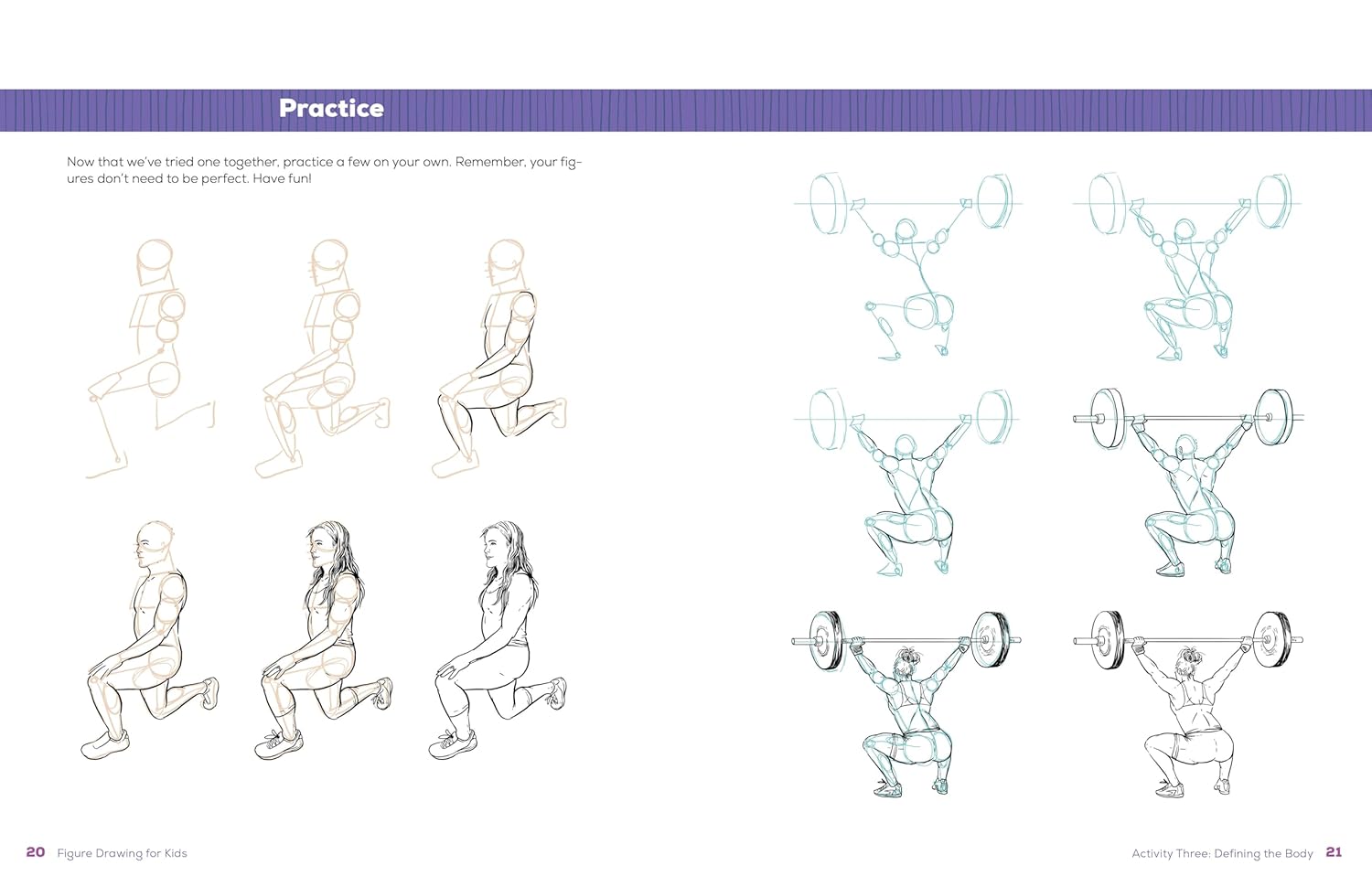 Practice

Now that we've tried one together, practice a few on your own. Remember, your figures don't need to be perfect. Have fun!

20 Figure Drawing for Kids

Activity Three: Defining the Body 21