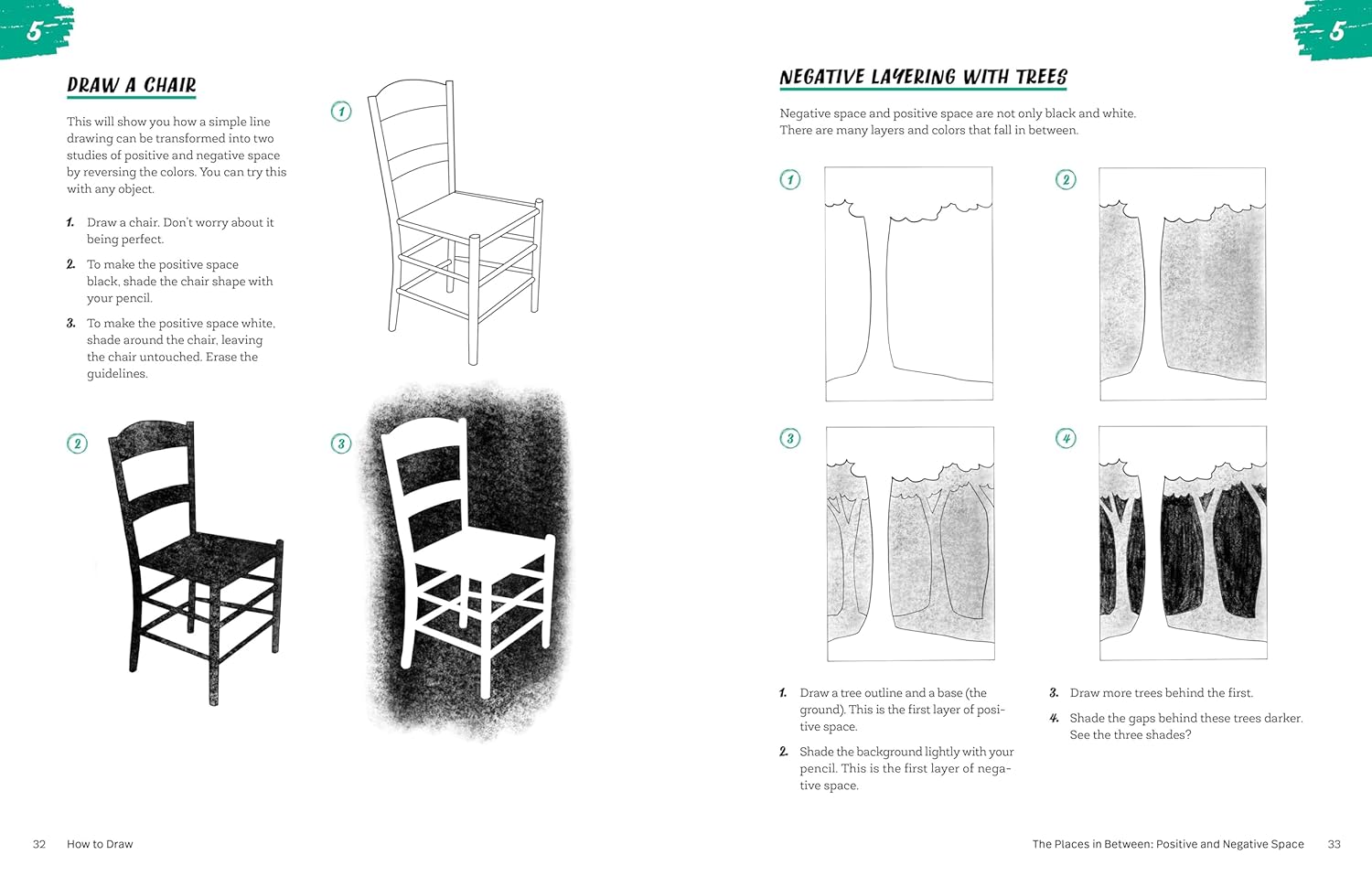 5

DRAW A CHAIR

This will show you how a simple line drawing can be transformed into two studies of positive and negative space by reversing the colors. You can try this with any object.

1. Draw a chair. Don't worry about it being perfect.

2. To make the positive space black, shade the chair shape with your pencil.

3. To make the positive space white, shade around the chair, leaving the chair untouched. Erase the guidelines.

1

2

3

32 How to Draw

5

NEGATIVE LAYERING WITH TREES

Negative space and positive space are not only black and white. There are many layers and colors that fall in between.

1

2

3

4

1. Draw a tree outline and a base (the ground). This is the first layer of positive space.

2. Shade the background lightly with your pencil. This is the first layer of negative space.

3. Draw more trees behind the first.

4. Shade the gaps behind these trees darker. See the three shades?

The Places in Between: Positive and Negative Space 33