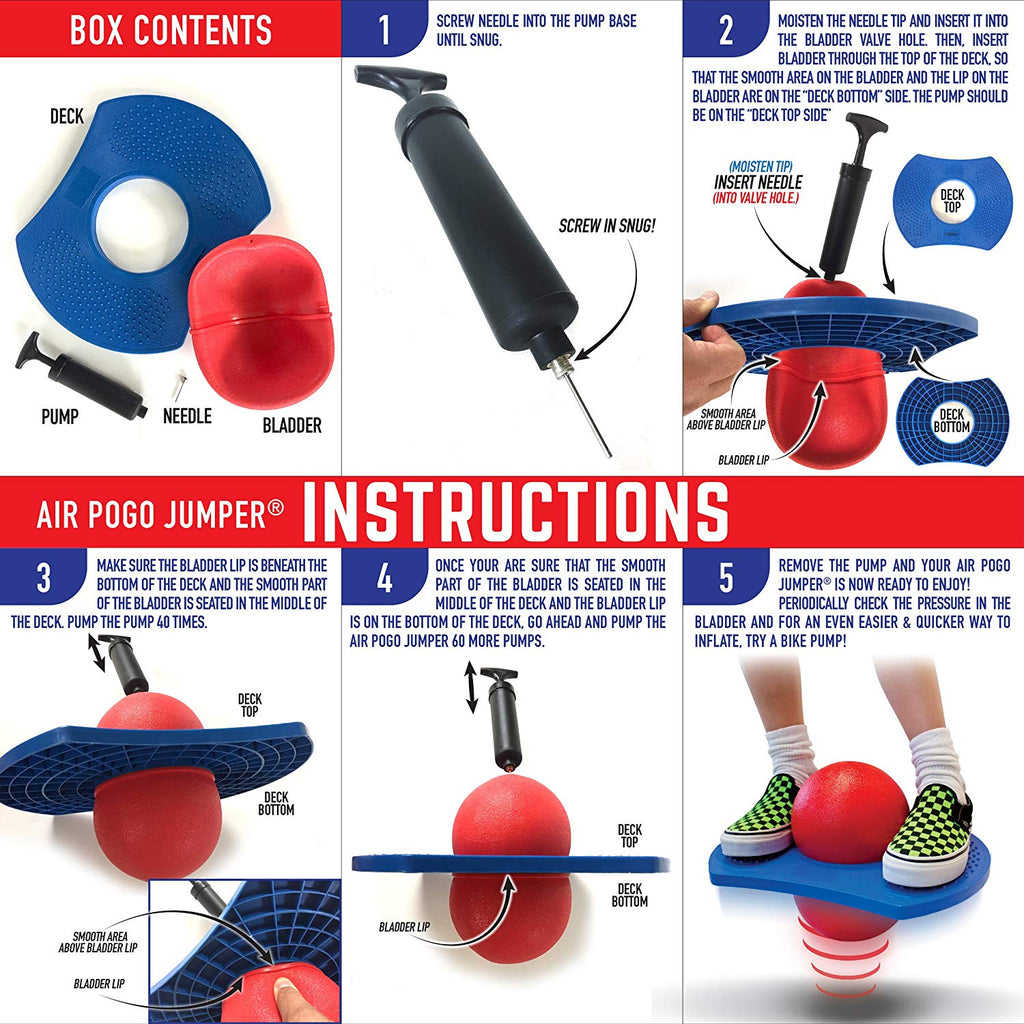 BOX CONTENTS

DECK

PUMP

NEEDLE

BLADDER

1

SCREW NEEDLE INTO THE PUMP BASE UNTIL SNUG.

SCREW IN SNUG!

2

MOISTEN THE NEEDLE TIP AND INSERT IT INTO THE BLADDER VALVE HOLE. THEN, INSERT BLADDER THROUGH THE TOP OF THE DECK, SO THAT THE SMOOTH AREA ON THE BLADDER AND THE LIP ON THE BLADDER ARE ON THE "DECK BOTTOM" SIDE. THE PUMP SHOULD BE ON THE "DECK TOP SIDE"

(MOISTEN TIP)
INSERT NEEDLE
(INTO VALVE HOLE.)

DECK TOP

SMOOTH AREA ABOVE BLADDER LIP

BLADDER LIP

DECK BOTTOM

AIR POGO JUMPER® INSTRUCTIONS

3

MAKE SURE THE BLADDER LIP IS BENEATH THE BOTTOM OF THE DECK AND THE SMOOTH PART OF THE BLADDER IS SEATED IN THE MIDDLE OF THE DECK. PUMP THE PUMP 40 TIMES.

DECK TOP

DECK BOTTOM

SMOOTH AREA ABOVE BLADDER LIP

BLADDER LIP

4

ONCE YOUR ARE SURE THAT THE SMOOTH PART OF THE BLADDER IS SEATED IN THE MIDDLE OF THE DECK AND THE BLADDER LIP IS ON THE BOTTOM OF THE DECK, GO AHEAD AND PUMP THE AIR POGO JUMPER 60 MORE PUMPS.

DECK TOP

DECK BOTTOM

BLADDER LIP

5

REMOVE THE PUMP AND YOUR AIR POGO JUMPER® IS NOW READY TO ENJOY! PERIODICALLY CHECK THE PRESSURE IN THE BLADDER AND FOR AN EVEN EASIER & QUICKER WAY TO INFLATE, TRY A BIKE PUMP!