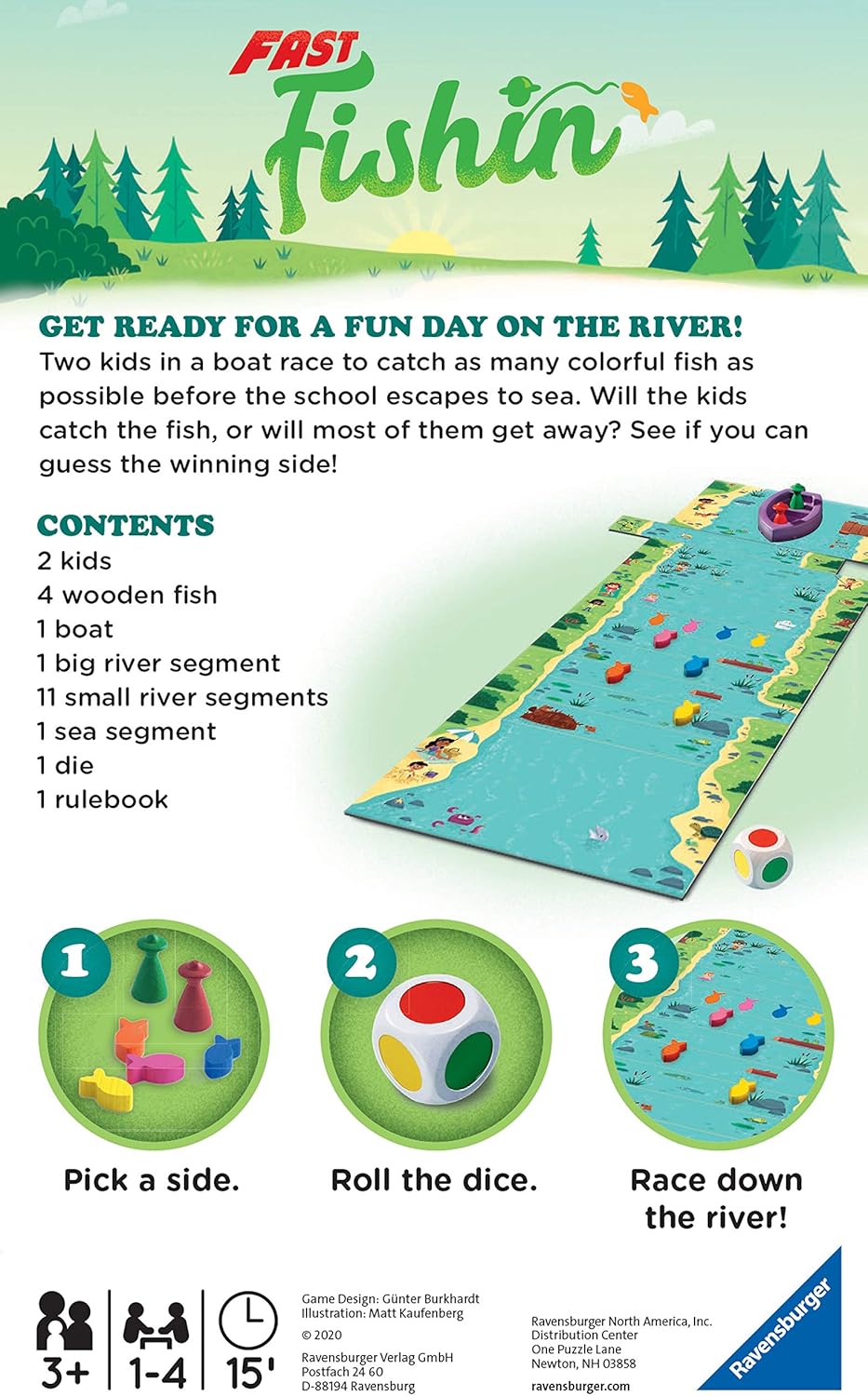 FAST Fishin

GET READY FOR A FUN DAY ON THE RIVER!
Two kids in a boat race to catch as many colorful fish as possible before the school escapes to sea. Will the kids catch the fish, or will most of them get away? See if you can guess the winning side!

CONTENTS
2 kids
4 wooden fish
1 boat
1 big river segment
11 small river segments
1 sea segment
1 die
1 rulebook

1
Pick a side.

2
Roll the dice.

3
Race down the river!

3+ 1-4 15'

Game Design: Günter Burkhardt
Illustration: Matt Kaufenberg

© 2020
Ravensburger Verlag GmbH
Postfach 24 60
D-88194 Ravensburg

Ravensburger North America, Inc.
Distribution Center
One Puzzle Lane
Newton, NH 03858

ravensburger.com

Ravensburger