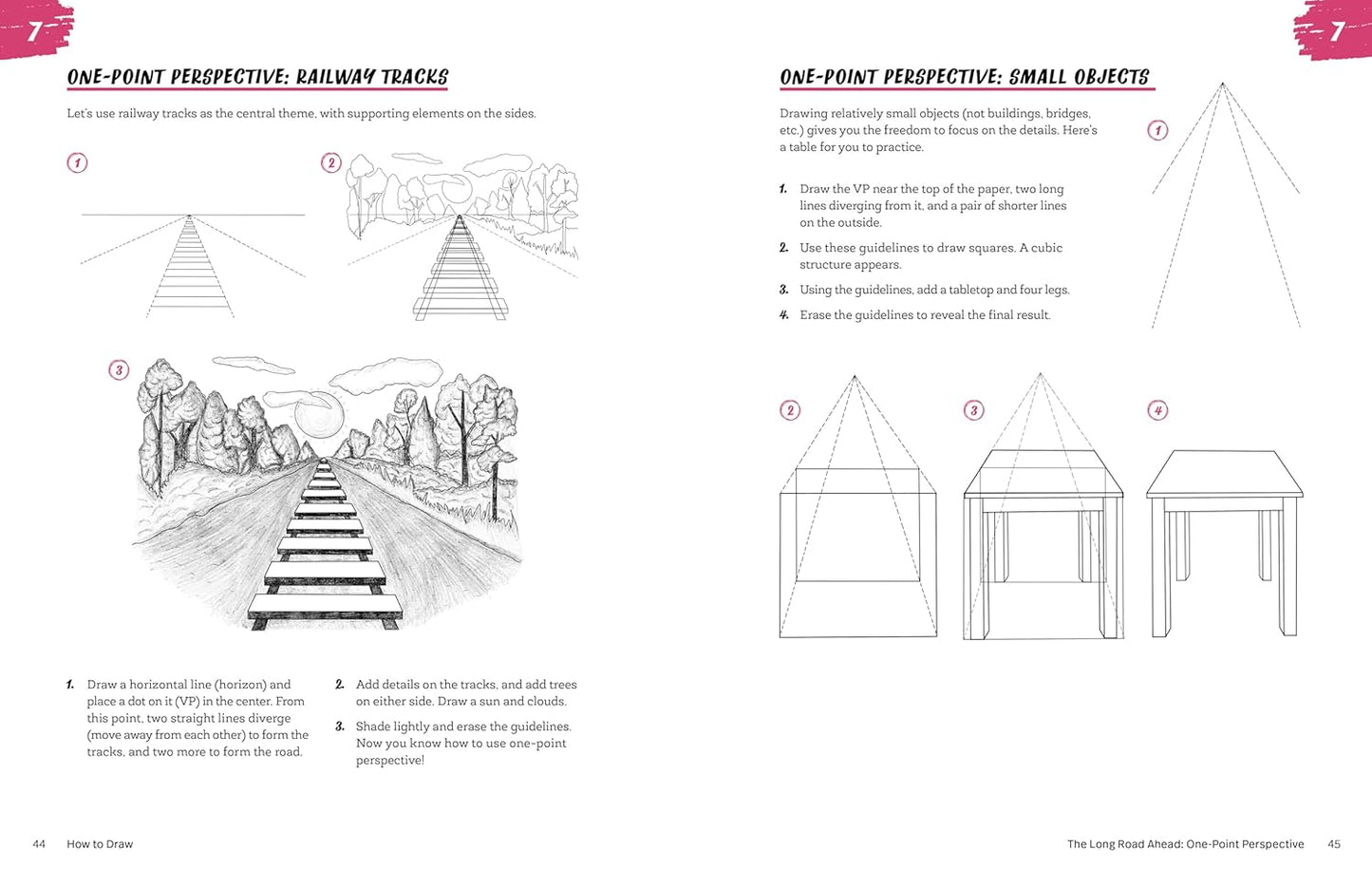 7

ONE-POINT PERSPECTIVE: RAILWAY TRACKS

Let's use railway tracks as the central theme, with supporting elements on the sides.

1

2

3

1. Draw a horizontal line (horizon) and place a dot on it (VP) in the center. From this point, two straight lines diverge (move away from each other) to form the tracks, and two more to form the road.

2. Add details on the tracks, and add trees on either side. Draw a sun and clouds.

3. Shade lightly and erase the guidelines. Now you know how to use one-point perspective!

44 How to Draw

7

ONE-POINT PERSPECTIVE: SMALL OBJECTS

Drawing relatively small objects (not buildings, bridges, etc.) gives you the freedom to focus on the details. Here's a table for you to practice.

1. Draw the VP near the top of the paper, two long lines diverging from it, and a pair of shorter lines on the outside.

2. Use these guidelines to draw squares. A cubic structure appears.

3. Using the guidelines, add a tabletop and four legs.

4. Erase the guidelines to reveal the final result.

1

2

3

4

The Long Road Ahead: One-Point Perspective 45